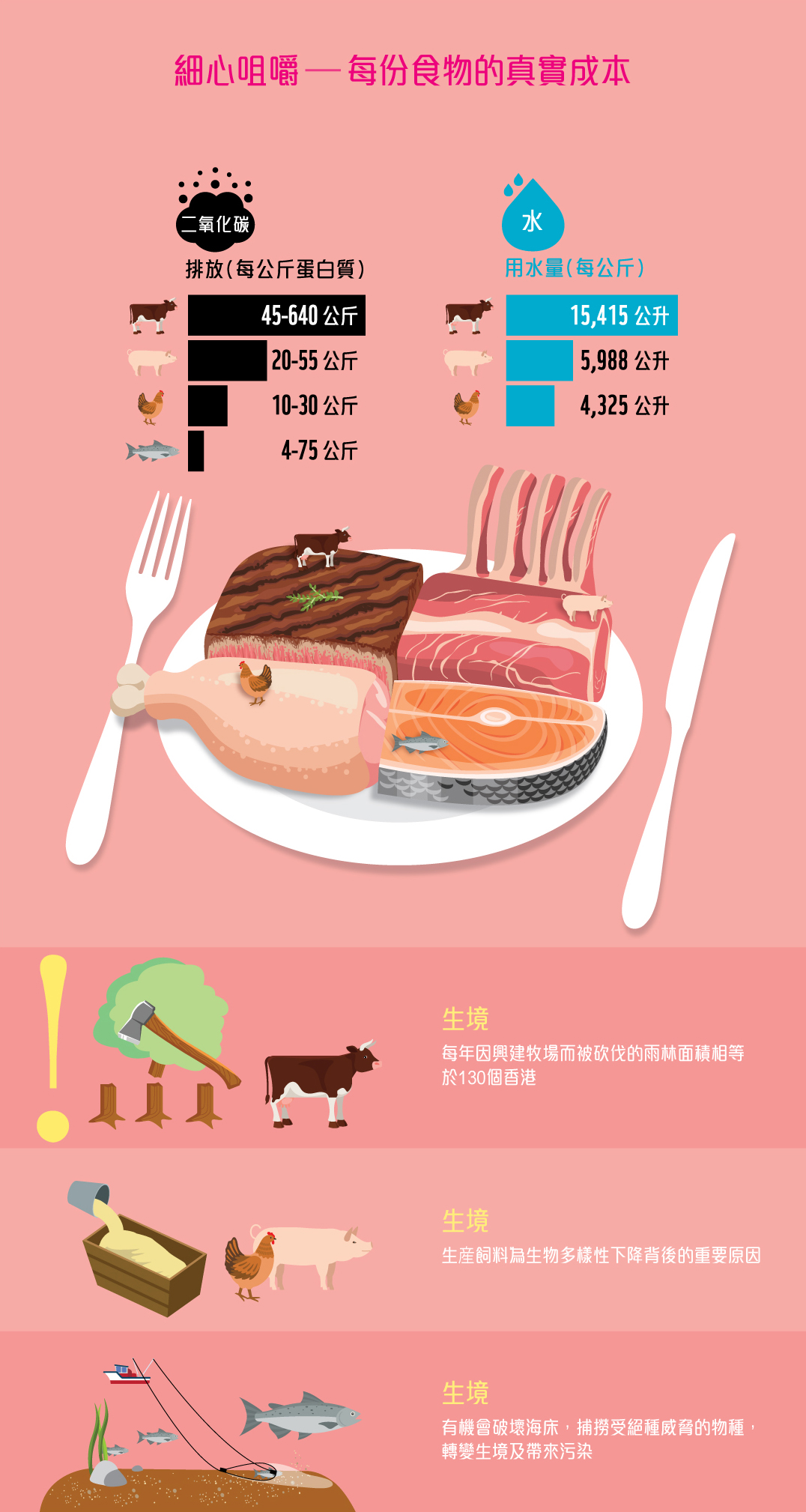 細心咀嚼 — 每份食物的真實成本

二氧化碳
排放(每公斤蛋白質)

45-640 公斤
20-55 公斤
10-30 公斤
4-75 公斤

水
用水量(每公斤)

15,415 公升
5,988 公升
4,325 公升

生境
每年因興建牧場而被砍伐的雨林面積相等於130個香港

生境
生產飼料為生物多樣性下降背後的重要原因

生境
有機會破壞海床,捕撈受絕種威脅的物種,轉變生境及帶來污染